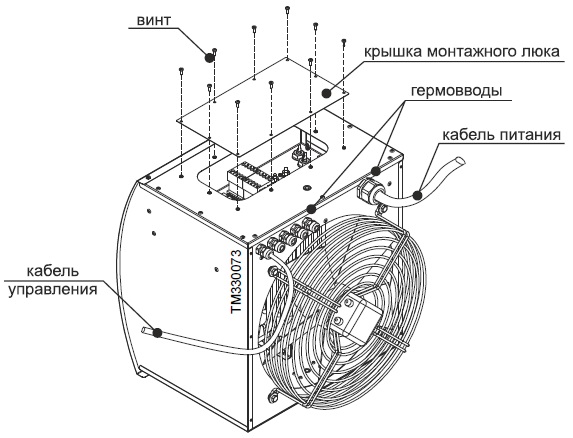 винт

крышка монтажного люка

гермовводы

кабель питания

кабель управления

TM330073