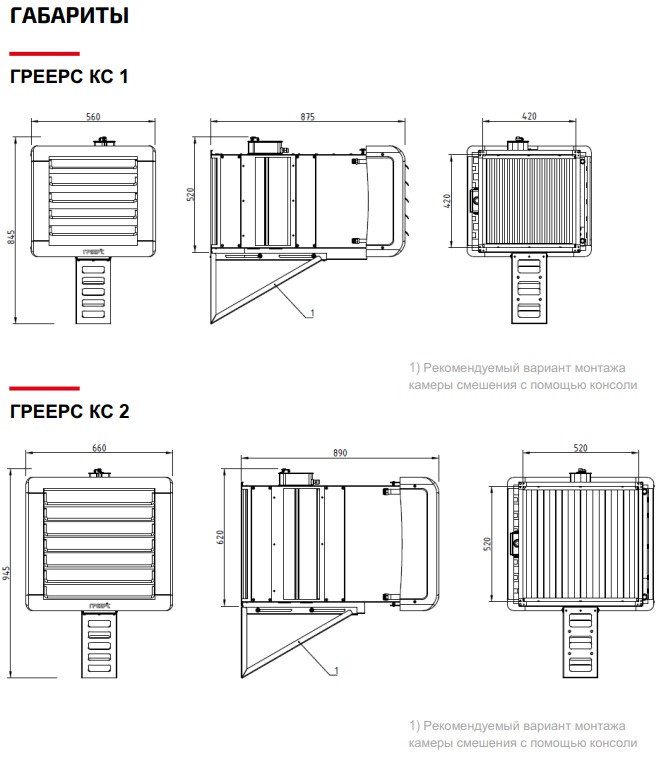 ГАБАРИТЫ

ГРЕЕРС КС 1

560

845

ГРЕЕРС

875

520

1

420

420

1) Рекомендуемый вариант монтажа камеры смешения с помощью консоли

ГРЕЕРС КС 2

660

945

ГРЕЕРС

890

620

1

520

520

1) Рекомендуемый вариант монтажа камеры смешения с помощью консоли