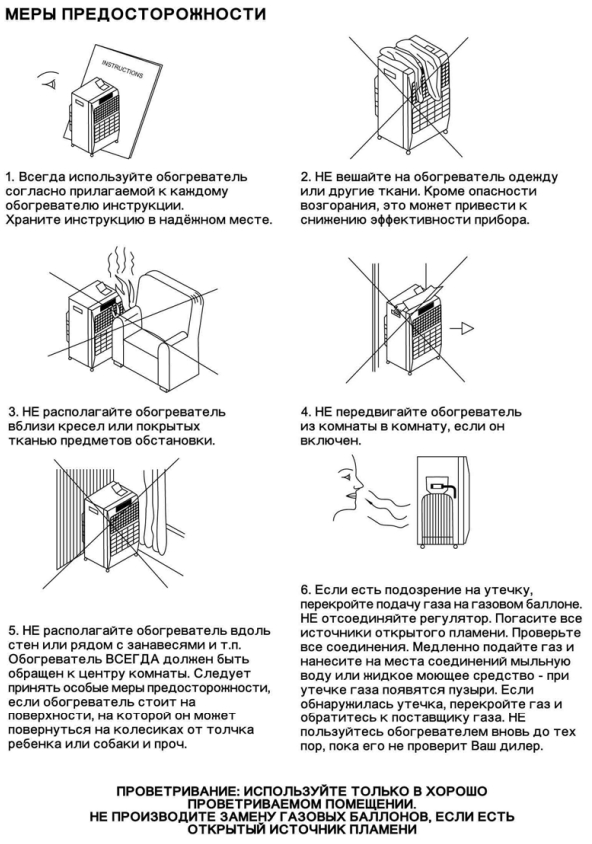 МЕРЫ ПРЕДОСТОРОЖНОСТИ

INSTRUCTIONS

1. Всегда используйте обогреватель согласно прилагаемой к каждому обогревателю инструкции. Храните инструкцию в надёжном месте.

2. НЕ вешайте на обогреватель одежду или другие ткани. Кроме опасности возгорания, это может привести к снижению эффективности прибора.

3. НЕ располагайте обогреватель вблизи кресел или покрытых тканью предметов обстановки.

4. НЕ передвигайте обогреватель из комнаты в комнату, если он включен.

5. НЕ располагайте обогреватель вдоль стен или рядом с занавесями и т.п. Обогреватель ВСЕГДА должен быть обращен к центру комнаты. Следует принять особые меры предосторожности, если обогреватель стоит на поверхности, на которой он может повернуться на колесиках от толчка ребенка или собаки и проч.

6. Если есть подозрение на утечку, перекройте подачу газа на газовом баллоне. НЕ отсоединяйте регулятор. Погасите все источники открытого пламени. Проверьте все соединения. Медленно подайте газ и нанесите на места соединений мыльную воду или жидкое моющее средство - при утечке газа появятся пузыри. Если обнаружилась утечка, перекройте газ и обратитесь к поставщику газа. НЕ пользуйтесь обогревателем вновь до тех пор, пока его не проверит Ваш дилер.

ПРОВЕТРИВАНИЕ: ИСПОЛЬЗУЙТЕ ТОЛЬКО В ХОРОШО ПРОВЕТРИВАЕМОМ ПОМЕЩЕНИИ.
НЕ ПРОИЗВОДИТЕ ЗАМЕНУ ГАЗОВЫХ БАЛЛОНОВ, ЕСЛИ ЕСТЬ ОТКРЫТЫЙ ИСТОЧНИК ПЛАМЕНИ